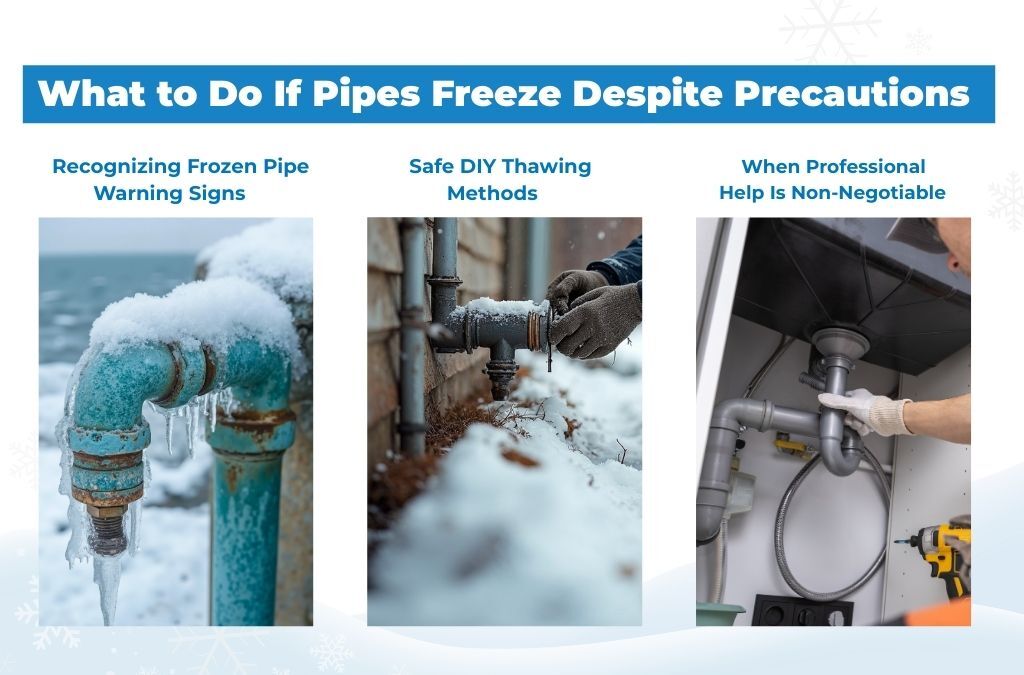 What to Do If Pipes Freeze Despite Precautions

Recognizing Frozen Pipe Warning Signs

Safe DIY Thawing Methods

When Professional Help Is Non-Negotiable